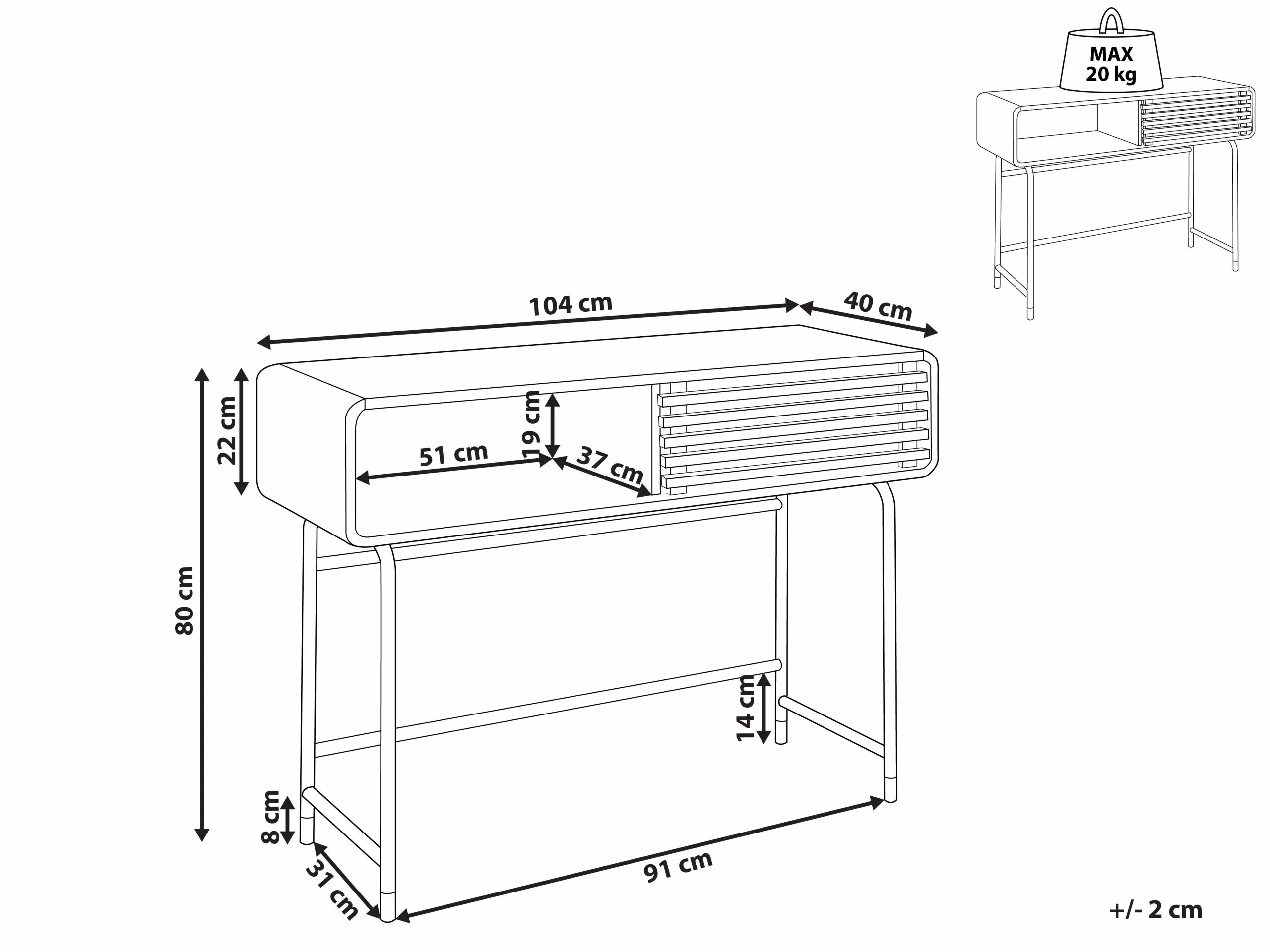 MAX
20 kg

104 cm
40 cm
22 cm
19 cm
51 cm
37 cm
80 cm
14 cm
8 cm
31 cm
91 cm

+/- 2 cm